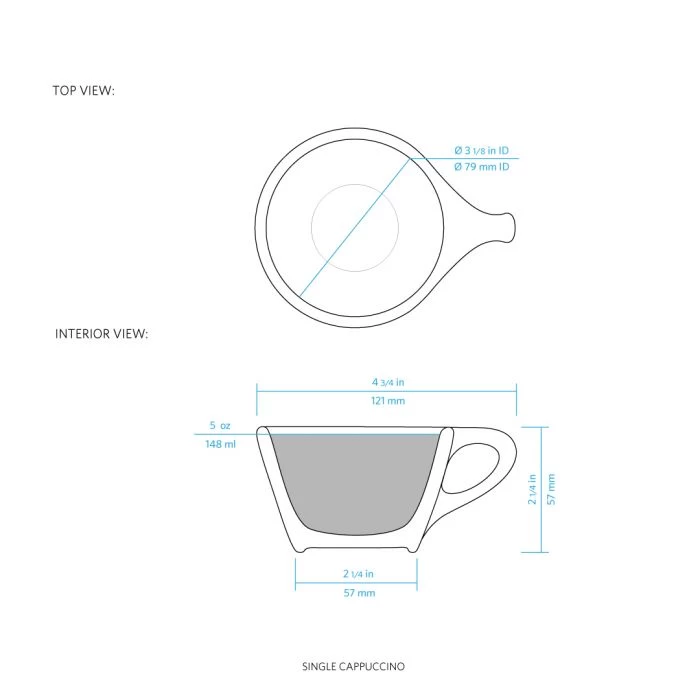 TOP VIEW:

Ø 3 1/8 in ID
Ø 79 mm ID

INTERIOR VIEW:

4 3/4 in
121 mm

5 oz
148 ml

2 1/4 in
57 mm

2 1/4 in
57 mm

SINGLE CAPPUCCINO