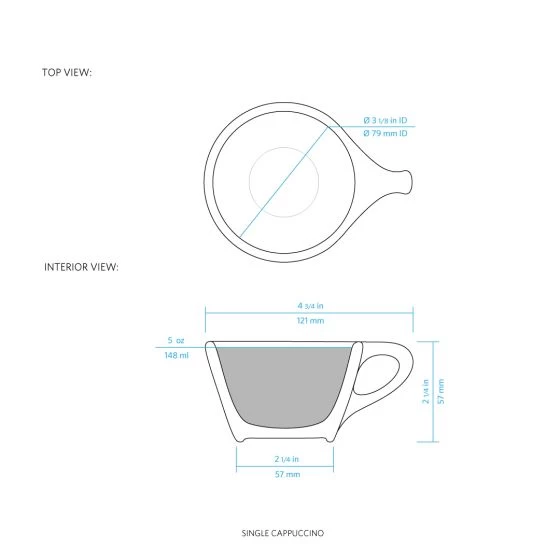 TOP VIEW:

Ø 3 1/8 in ID
Ø 79 mm ID

INTERIOR VIEW:

4 3/4 in
121 mm

5 oz
148 ml

2 1/4 in
57 mm

2 1/4 in
57 mm

SINGLE CAPPUCCINO